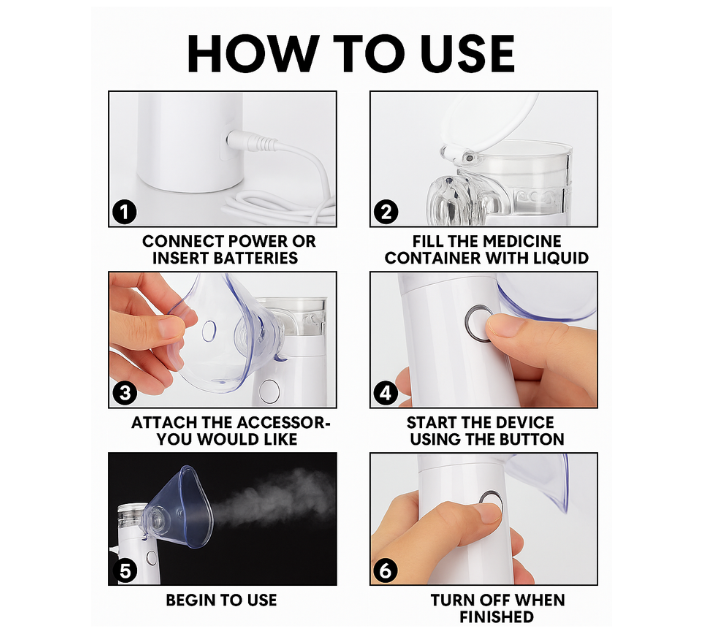 HOW TO USE

1

CONNECT POWER OR INSERT BATTERIES

2

FILL THE MEDICINE CONTAINER WITH LIQUID

3

ATTACH THE ACCESSOR- YOU WOULD LIKE

4

START THE DEVICE USING THE BUTTON

5

BEGIN TO USE

6

TURN OFF WHEN FINISHED